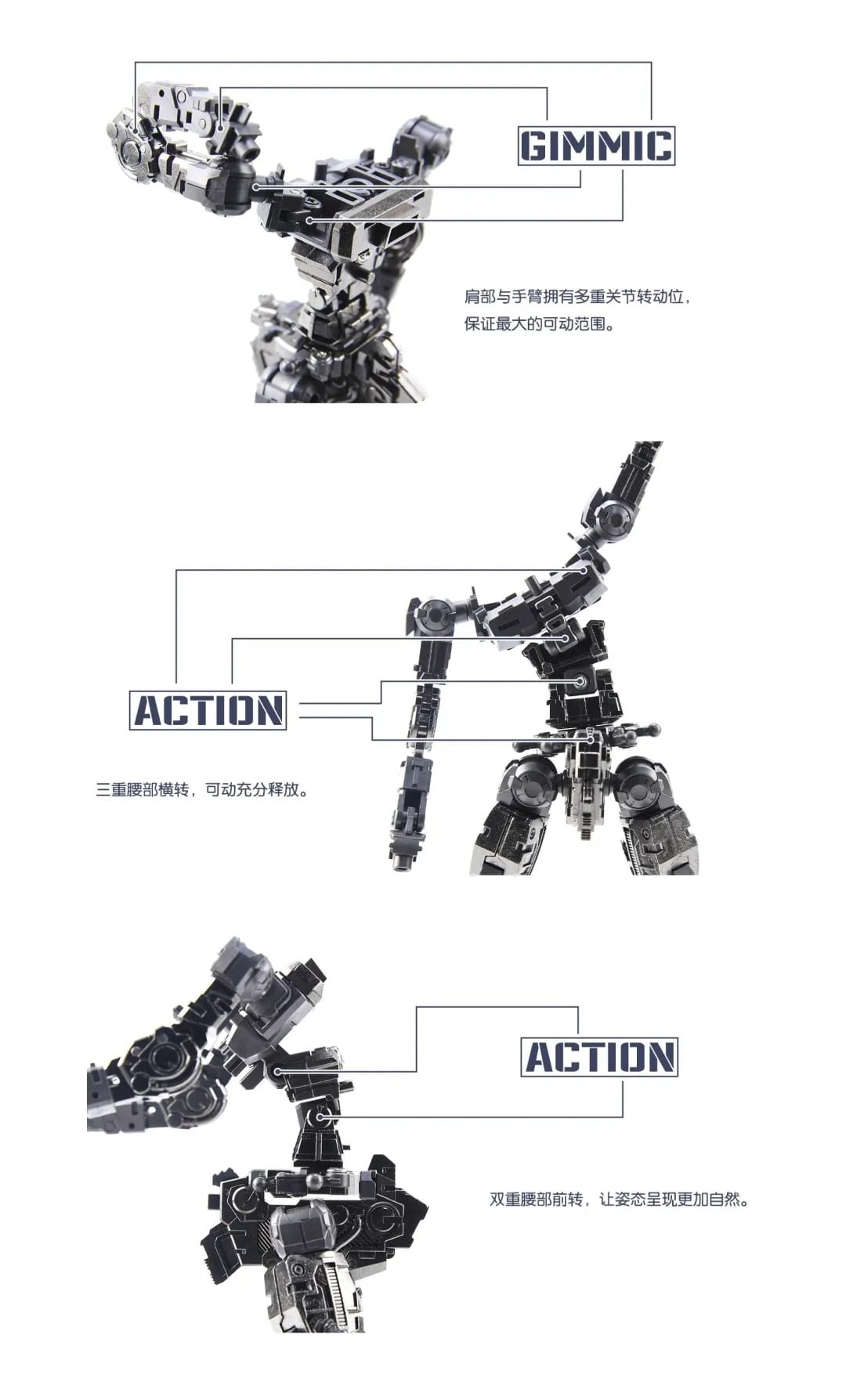 GIMMIC

肩部与手臂拥有多重关节转动位，保证最大的可动范围。

ACTION

三重腰部横转，可动充分释放。

ACTION

双重腰部前转，让姿态呈现更加自然。